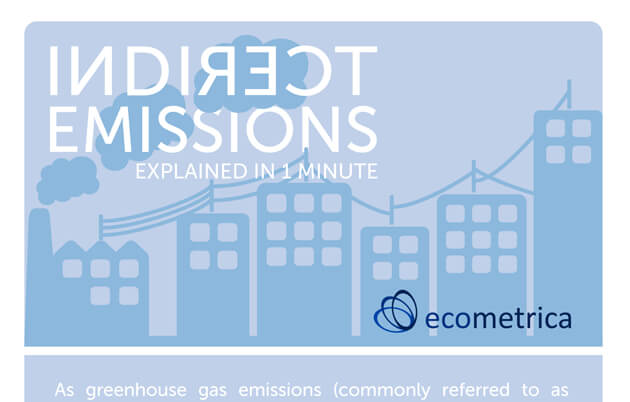 INDIRECT EMISSIONS

EXPLAINED IN 1 MINUTE

ecometrica

As greenhouse gas emissions (commonly referred to as